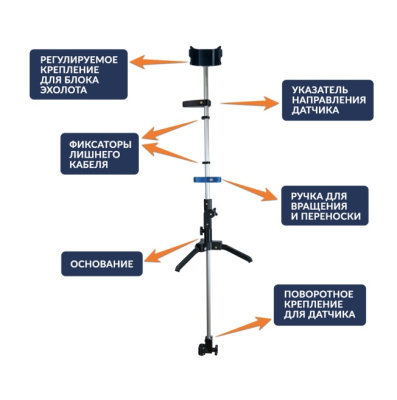 РЕГУЛИРУЕМОЕ КРЕПЛЕНИЕ ДЛЯ БЛОКА ЭХОЛОТА

УКАЗАТЕЛЬ НАПРАВЛЕНИЯ ДАТЧИКА

ФИКСАТОРЫ ЛИШНЕГО КАБЕЛЯ

РУЧКА ДЛЯ ВРАЩЕНИЯ И ПЕРЕНОСКИ

ОСНОВАНИЕ

ПОВОРОТНОЕ КРЕПЛЕНИЕ ДЛЯ ДАТЧИКА