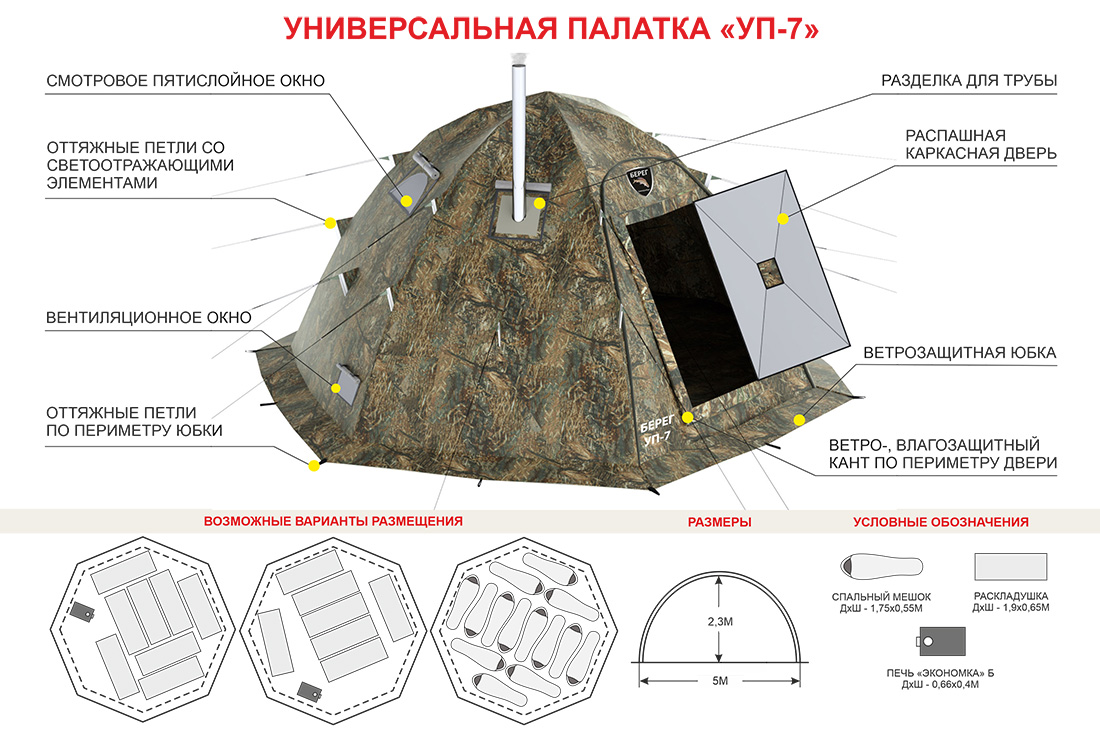 УНИВЕРСАЛЬНАЯ ПАЛАТКА «УП-7»

СМОТРОВОЕ ПЯТИСЛОЙНОЕ ОКНО

ОТТЯЖНЫЕ ПЕТЛИ СО СВЕТООТРАЖАЮЩИМИ ЭЛЕМЕНТАМИ

ВЕНТИЛЯЦИОННОЕ ОКНО

ОТТЯЖНЫЕ ПЕТЛИ ПО ПЕРИМЕТРУ ЮБКИ

РАЗДЕЛКА ДЛЯ ТРУБЫ

РАСПАШНАЯ КАРКАСНАЯ ДВЕРЬ

ВЕТРОЗАЩИТНАЯ ЮБКА

ВЕТРО-, ВЛАГОЗАЩИТНЫЙ КАНТ ПО ПЕРИМЕТРУ ДВЕРИ

БЕРЕГ

БЕРЕГ УП-7

ВОЗМОЖНЫЕ ВАРИАНТЫ РАЗМЕЩЕНИЯ

РАЗМЕРЫ

2,3М

5М

УСЛОВНЫЕ ОБОЗНАЧЕНИЯ

СПАЛЬНЫЙ МЕШОК ДхШ - 1,75х0,55М

РАСКЛАДУШКА ДхШ - 1,9х0,65М

ПЕЧЬ «ЭКОНОМКА» Б ДхШ - 0,66х0,4М